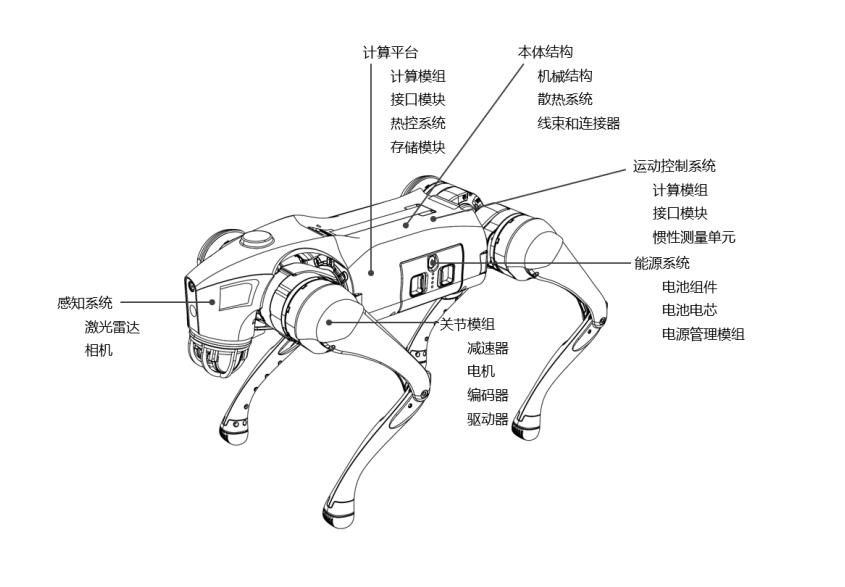 计算平台
计算模组
接口模块
热控系统
存储模块

本体结构
机械结构
散热系统
线束和连接器

运动控制系统
计算模组
接口模块
惯性测量单元

能源系统
电池组件
电池电芯
电源管理模组

感知系统
激光雷达
相机

关节模组
减速器
电机
编码器
驱动器