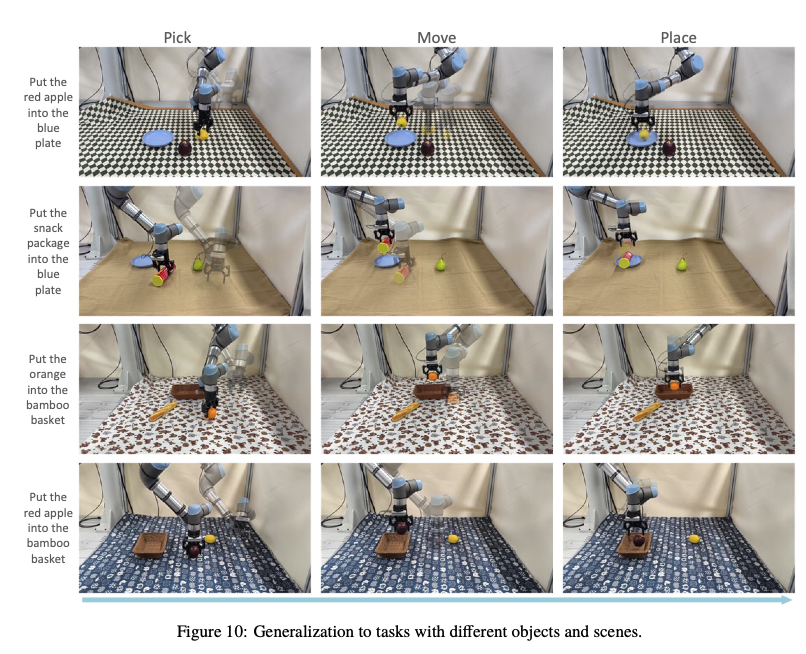 Pick

Move

Place

Put the red apple into the blue plate

Put the snack package into the blue plate

Put the orange into the bamboo basket

Put the red apple into the bamboo basket

Figure 10: Generalization to tasks with different objects and scenes.