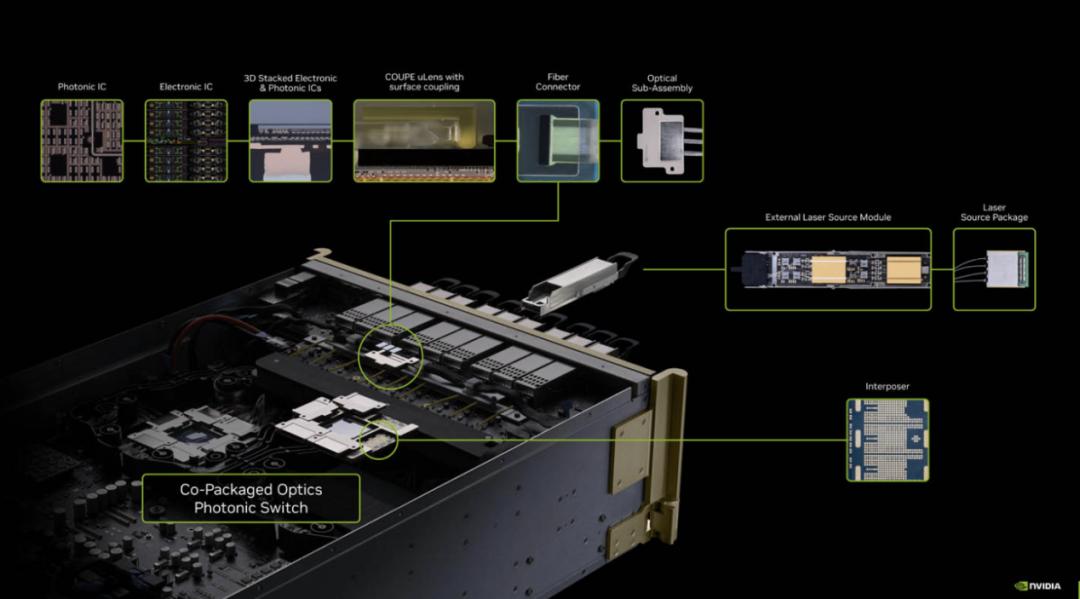 Photonic IC

Electronic IC

3D Stacked Electronic & Photonic ICs

COUPE uLens with surface coupling

Fiber Connector

Optical Sub-Assembly

External Laser Source Module

Laser Source Package

Interposer

Co-Packaged Optics Photonic Switch

NVIDIA