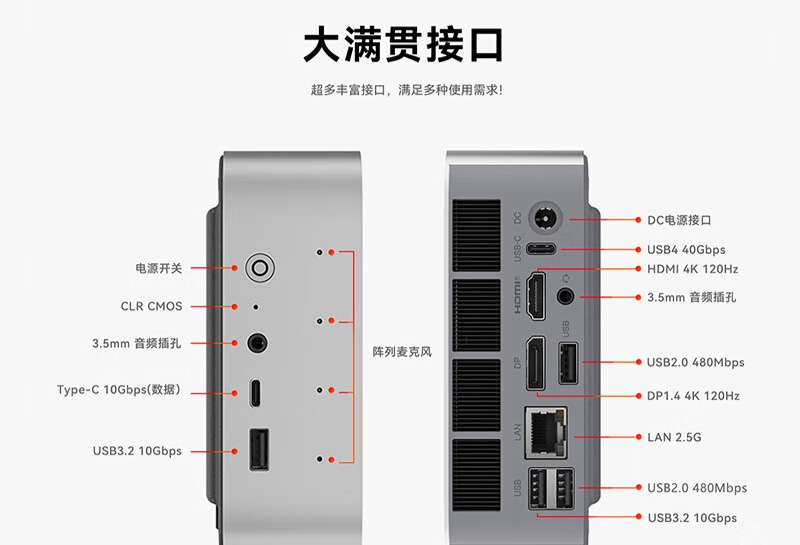 大满贯接口

超多丰富接口，满足多种使用需求!

电源开关

CLR CMOS

3.5mm 音频插孔

Type-C 10Gbps(数据)

USB3.2 10Gbps

阵列麦克风

DC

USB-C

HDMI

USB

DP

LAN

USB

DC电源接口

USB4 40Gbps

HDMI 4K 120Hz

3.5mm 音频插孔

USB2.0 480Mbps

DP1.4 4K 120Hz

LAN 2.5G

USB2.0 480Mbps

USB3.2 10Gbps